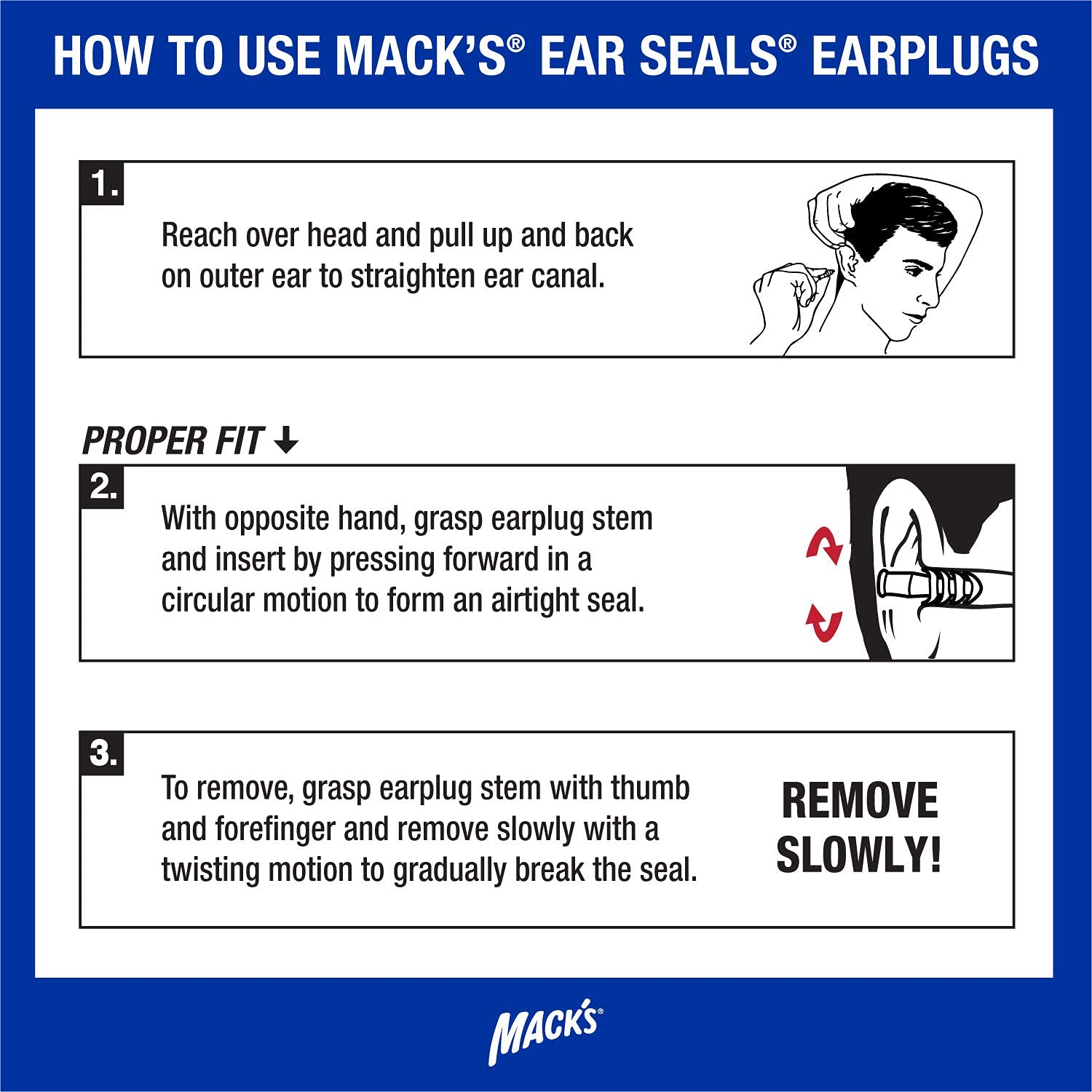 HOW TO USE MACK'S® EAR SEALS® EARPLUGS

1.

Reach over head and pull up and back on outer ear to straighten ear canal.

PROPER FIT ↓

2.

With opposite hand, grasp earplug stem and insert by pressing forward in a circular motion to form an airtight seal.

3.

To remove, grasp earplug stem with thumb and forefinger and remove slowly with a twisting motion to gradually break the seal.

REMOVE SLOWLY!

MACK'S®